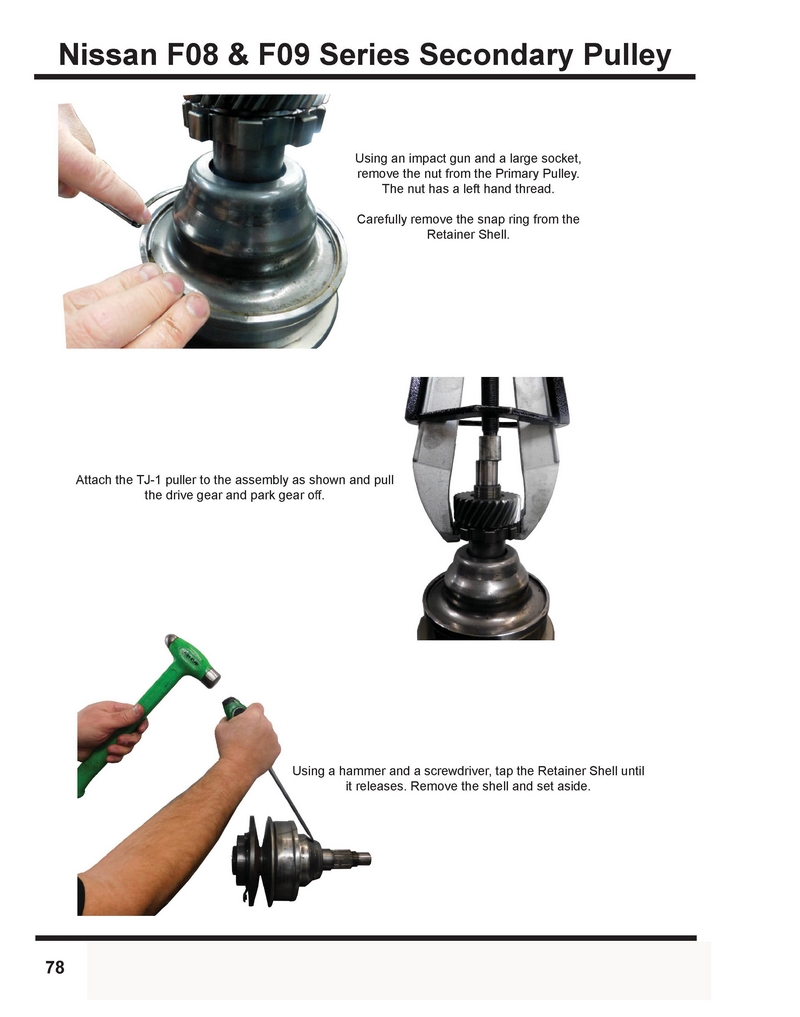 Nissan F08 & F09 Series Secondary Pulley

Using an impact gun and a large socket, remove the nut from the Primary Pulley. The nut has a left hand thread.

Carefully remove the snap ring from the Retainer Shell.

Attach the TJ-1 puller to the assembly as shown and pull the drive gear and park gear off.

Using a hammer and a screwdriver, tap the Retainer Shell until it releases. Remove the shell and set aside.

78